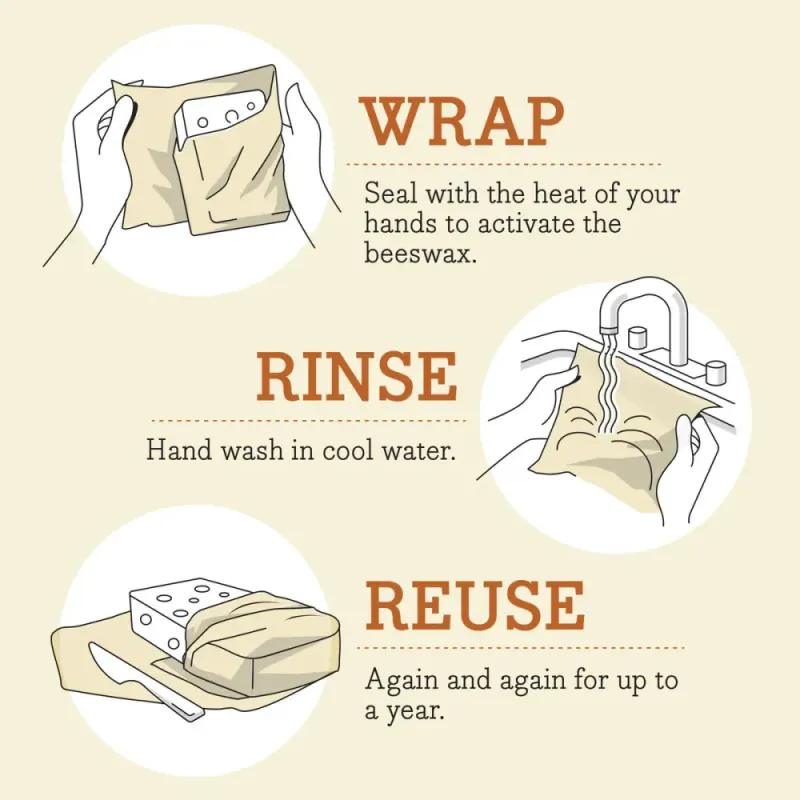 WRAP

Seal with the heat of your hands to activate the beeswax.

RINSE

Hand wash in cool water.

REUSE

Again and again for up to a year.