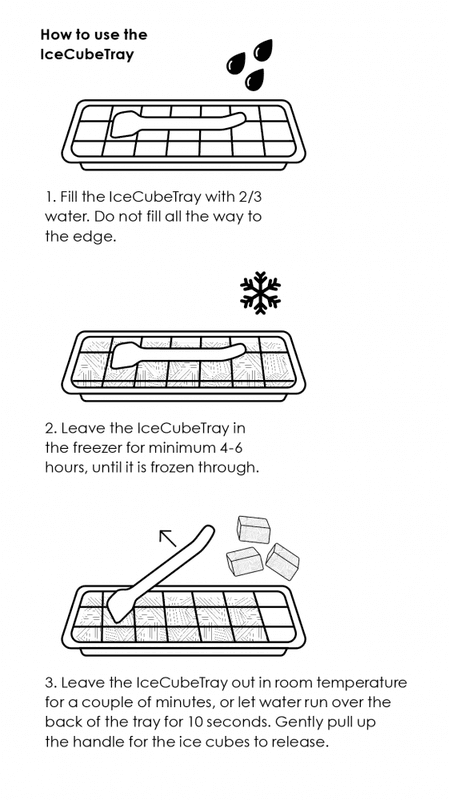 How to use the IceCubeTray

1. Fill the IceCubeTray with 2/3 water. Do not fill all the way to the edge.

2. Leave the IceCubeTray in the freezer for minimum 4-6 hours, until it is frozen through.

3. Leave the IceCubeTray out in room temperature for a couple of minutes, or let water run over the back of the tray for 10 seconds. Gently pull up the handle for the ice cubes to release.